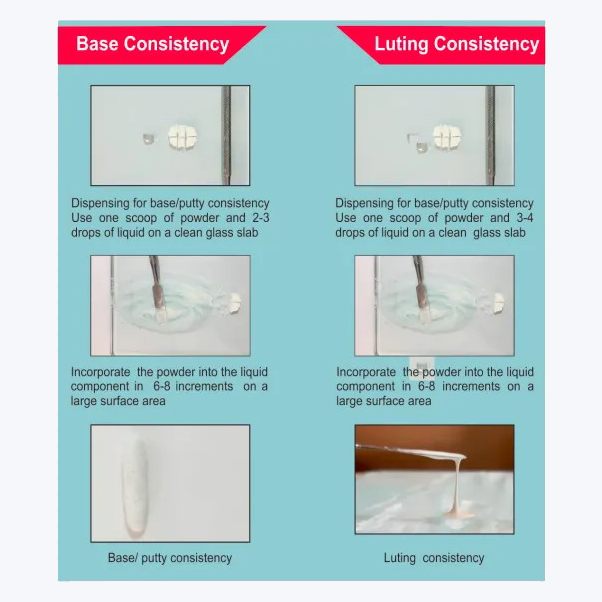 Base Consistency

Dispensing for base/putty consistency Use one scoop of powder and 2-3 drops of liquid on a clean glass slab

Incorporate the powder into the liquid component in 6-8 increments on a large surface area

Base/ putty consistency

Luting Consistency

Dispensing for base/putty consistency Use one scoop of powder and 3-4 drops of liquid on a clean glass slab

Incorporate the powder into the liquid component in 6-8 increments on a large surface area

Luting consistency